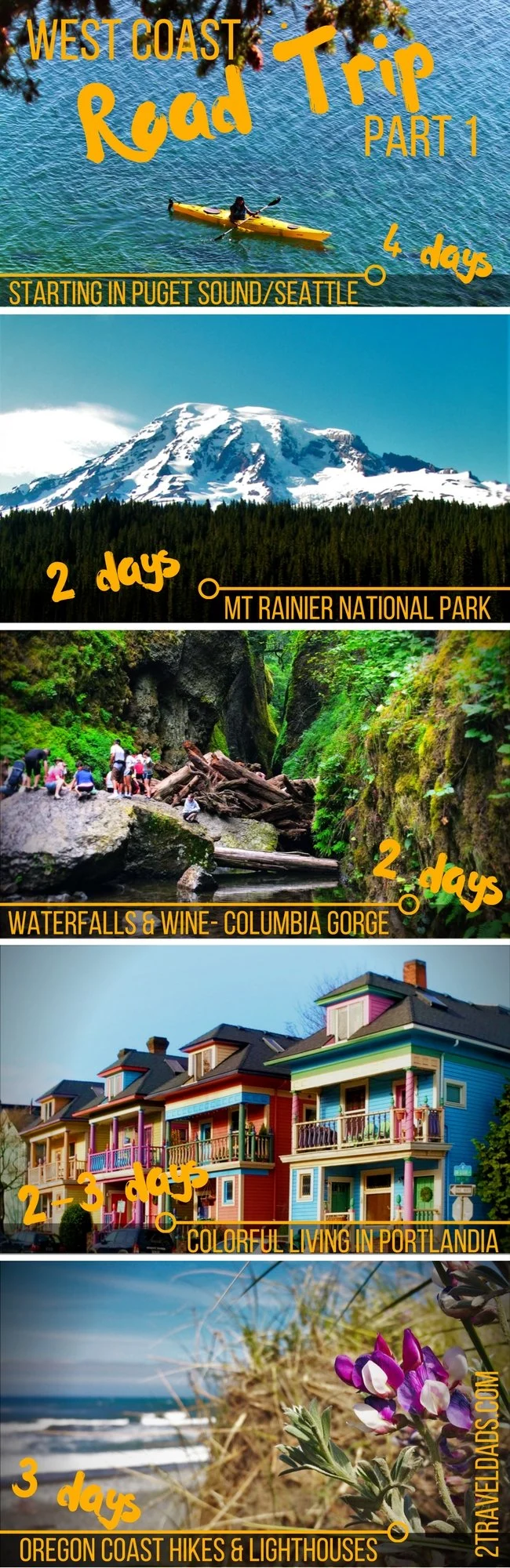 WEST COAST
Road Trip
PART 1

4 days
STARTING IN PUGET SOUND/SEATTLE

2 days
MT RAINIER NATIONAL PARK

2 days
WATERFALLS & WINE- COLUMBIA GORGE

2-3 days
COLORFUL LIVING IN PORTLANDIA

3 days
OREGON COAST HIKES & LIGHTHOUSES

2TRAVELDADS.COM