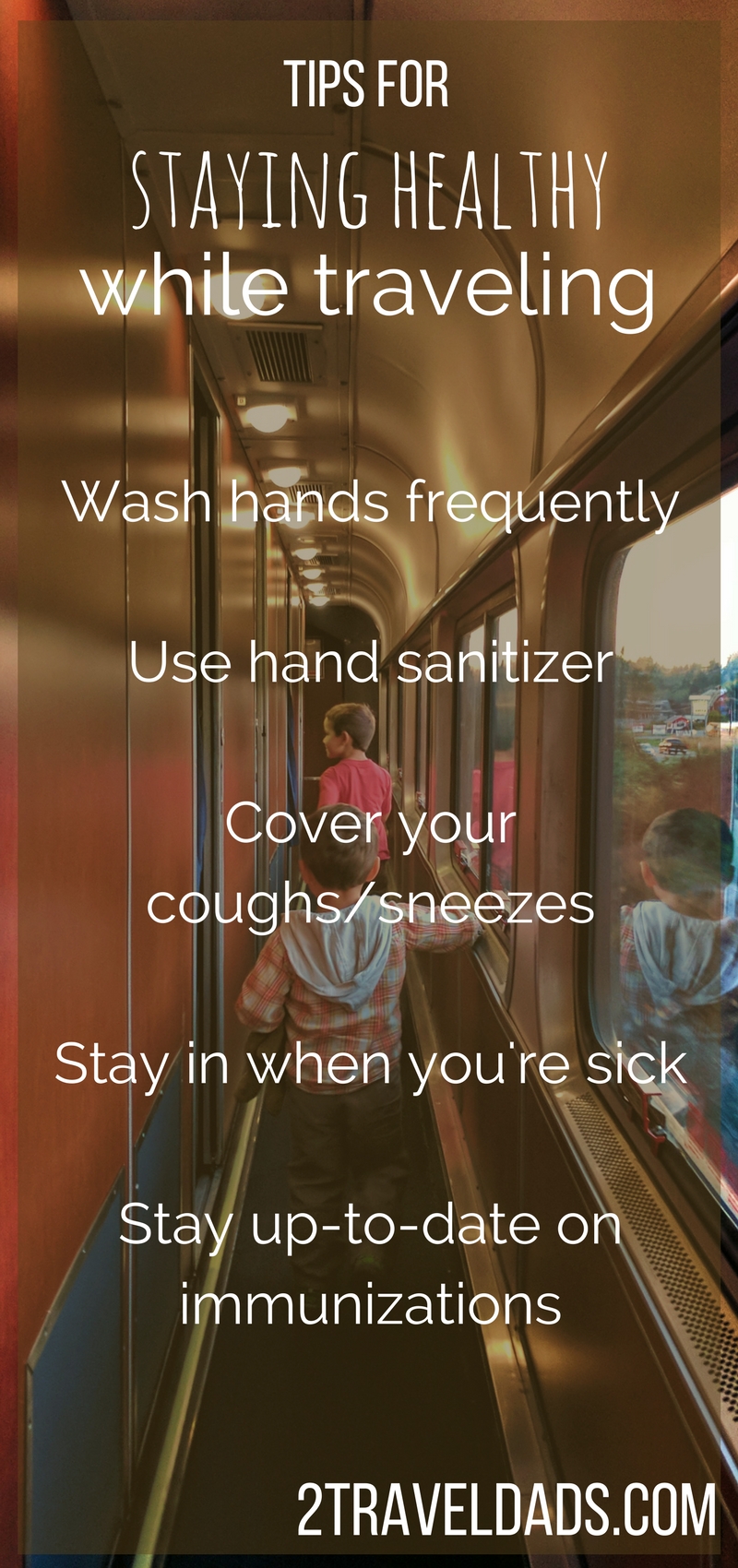 TIPS FOR
STAYING HEALTHY
while traveling

Wash hands frequently

Use hand sanitizer

Cover your coughs/sneezes

Stay in when you're sick

Stay up-to-date on immunizations

2TRAVELDADS.COM