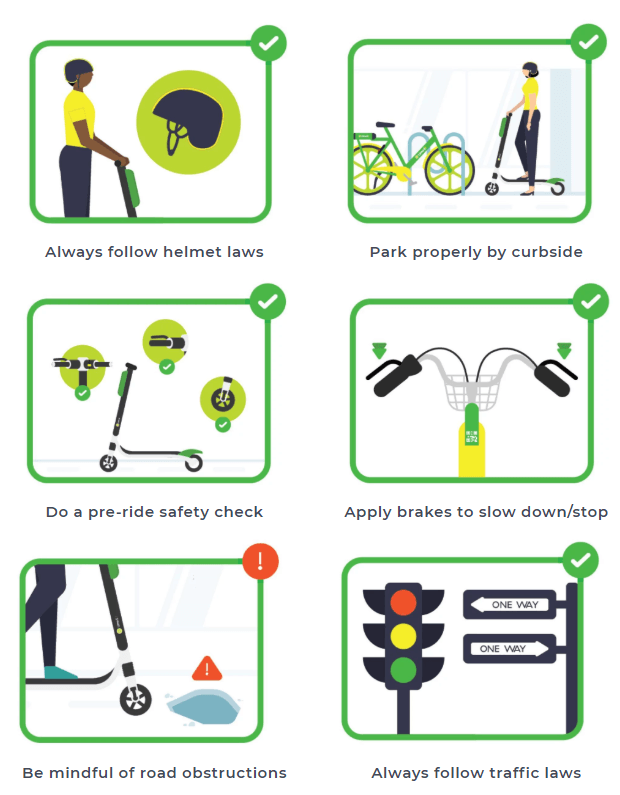 Always follow helmet laws

Park properly by curbside

Do a pre-ride safety check

Apply brakes to slow down/stop

Be mindful of road obstructions

ONE WAY

ONE WAY

Always follow traffic laws