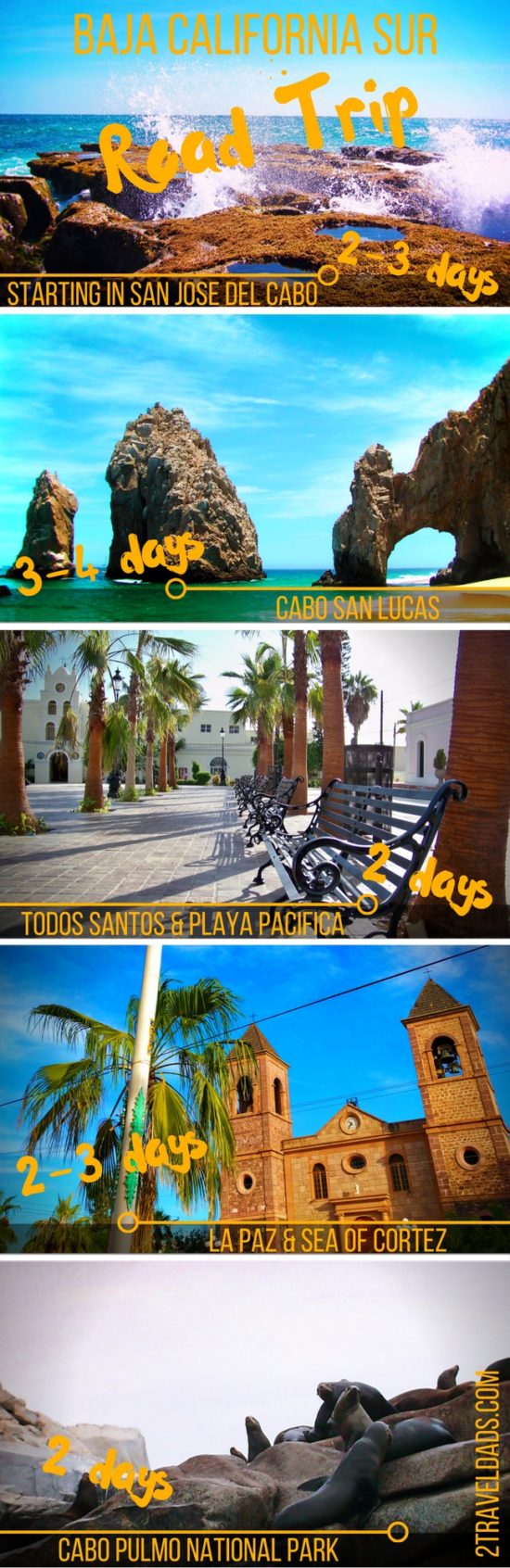 BAJA CALIFORNIA SUR

Road Trip

2-3 days

STARTING IN SAN JOSE DEL CABO

3-4 days

CABO SAN LUCAS

2 days

TODOS SANTOS & PLAYA PACIFICA

2-3 days

LA PAZ & SEA OF CORTEZ

2 days

CABO PULMO NATIONAL PARK

2TRAVELDADS.COM